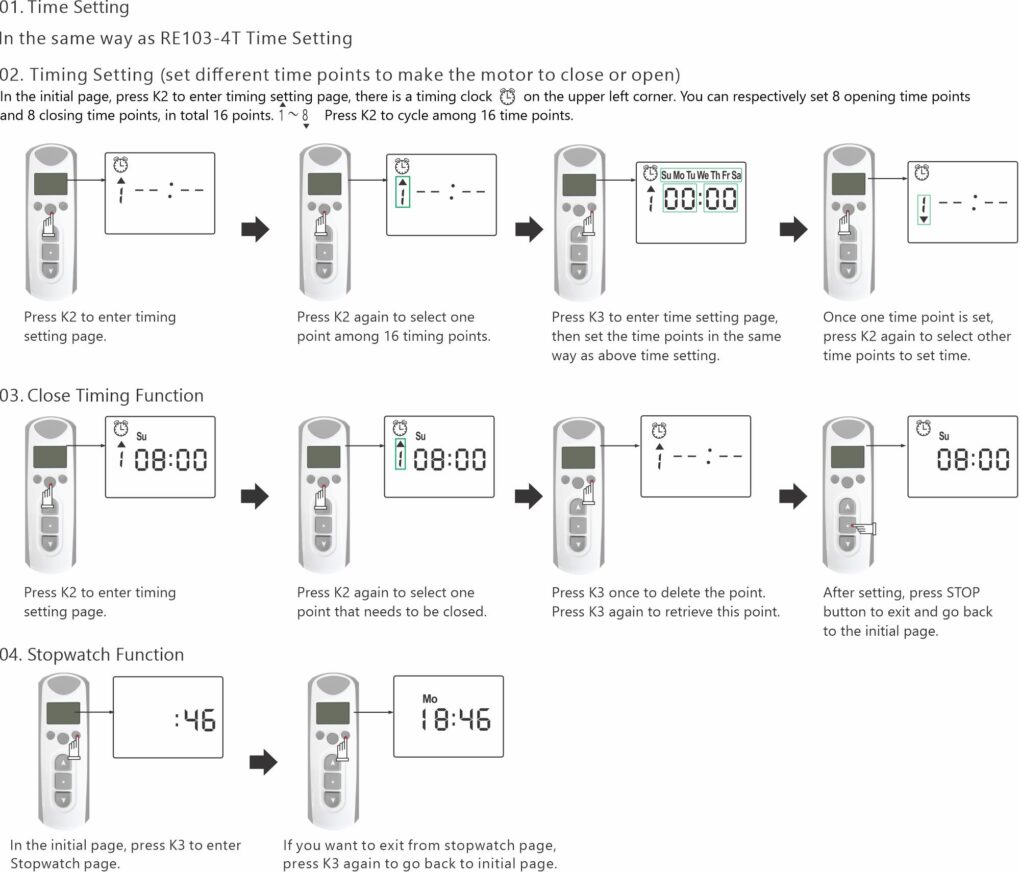 01. Time Setting

In the same way as RE103-4T Time Setting

02. Timing Setting (set different time points to make the motor to close or open)

In the initial page, press K2 to enter timing setting page, there is a timing clock on the upper left corner. You can respectively set 8 opening time points and 8 closing time points, in total 16 points. 1 ~ 8 Press K2 to cycle among 16 time points.

1 --:--

1 --:--

Su Mo Tu We Th Fr Sa
1 00:00

1 --:--

Press K2 to enter timing setting page.

Press K2 again to select one point among 16 timing points.

Press K3 to enter time setting page, then set the time points in the same way as above time setting.

Once one time point is set, press K2 again to select other time points to set time.

03. Close Timing Function

Su
1 08:00

Su
1 08:00

1 --:--

Su
08:00

Press K2 to enter timing setting page.

Press K2 again to select one point that needs to be closed.

Press K3 once to delete the point. Press K3 again to retrieve this point.

After setting, press STOP button to exit and go back to the initial page.

04. Stopwatch Function

:46

Mo
18:46

In the initial page, press K3 to enter Stopwatch page.

If you want to exit from stopwatch page, press K3 again to go back to initial page.